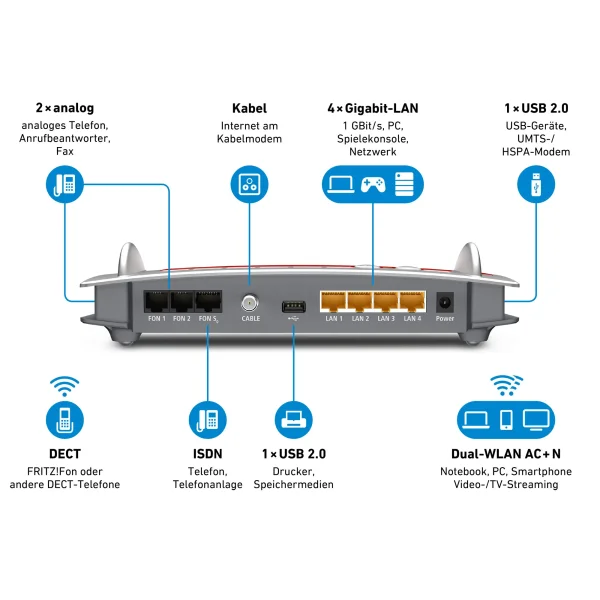 2 × analog
analoges Telefon, Anrufbeantworter, Fax

Kabel
Internet am Kabelmodem

4 × Gigabit-LAN
1 GBit/s, PC, Spielekonsole, Netzwerk

1 × USB 2.0
USB-Geräte, UMTS-/ HSPA-Modem

FON 1 FON 2 FON $S_0$ CABLE LAN 1 LAN 2 LAN 3 LAN 4 Power

DECT
FRITZ!Fon oder andere DECT-Telefone

ISDN
Telefon, Telefonanlage

1 × USB 2.0
Drucker, Speichermedien

Dual-WLAN AC + N
Notebook, PC, Smartphone Video-/TV-Streaming